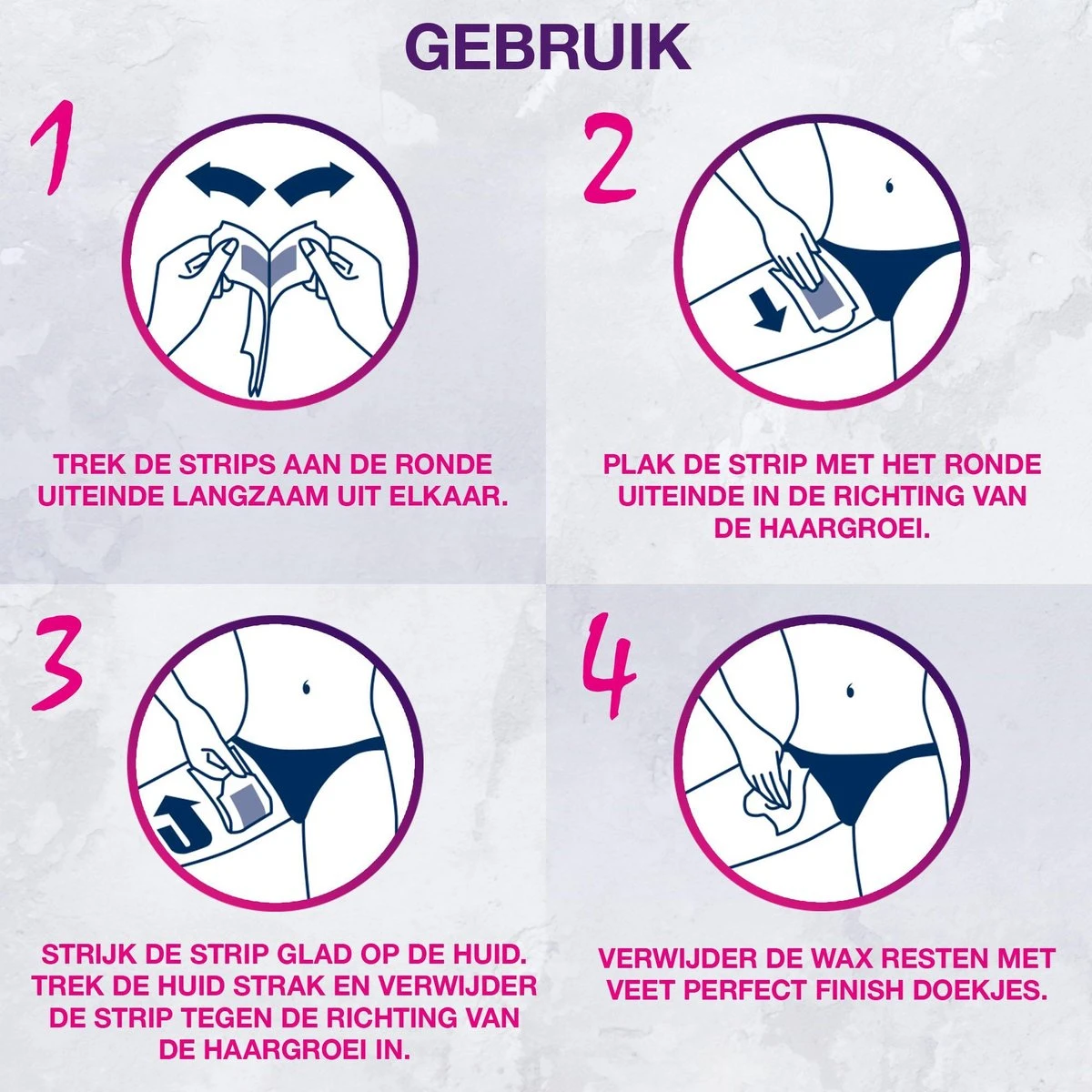 GEBRUIK

1

TREK DE STRIPS AAN DE RONDE UITEINDE LANGZAAM UIT ELKAAR.

2

PLAK DE STRIP MET HET RONDE UITEINDE IN DE RICHTING VAN DE HAARGROEI.

3

STRIJK DE STRIP GLAD OP DE HUID. TREK DE HUID STRAK EN VERWIJDER DE STRIP TEGEN DE RICHTING VAN DE HAARGROEI IN.

4

VERWIJDER DE WAX RESTEN MET VEET PERFECT FINISH DOEKJES.