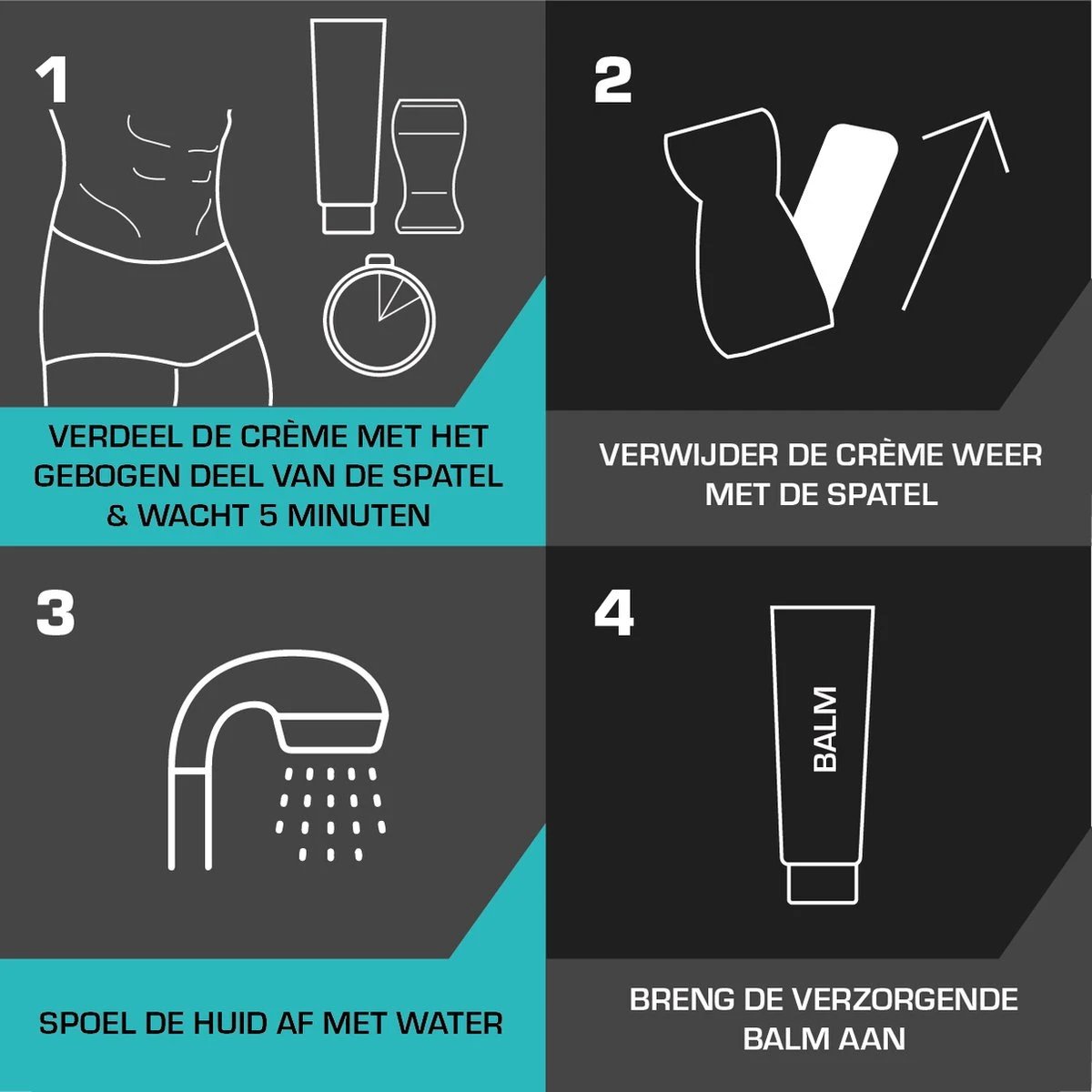 1

VERDEEL DE CRÈME MET HET GEBOGEN DEEL VAN DE SPATEL & WACHT 5 MINUTEN

2

VERWIJDER DE CRÈME WEER MET DE SPATEL

3

SPOEL DE HUID AF MET WATER

4

BALM

BRENG DE VERZORGENDE BALM AAN