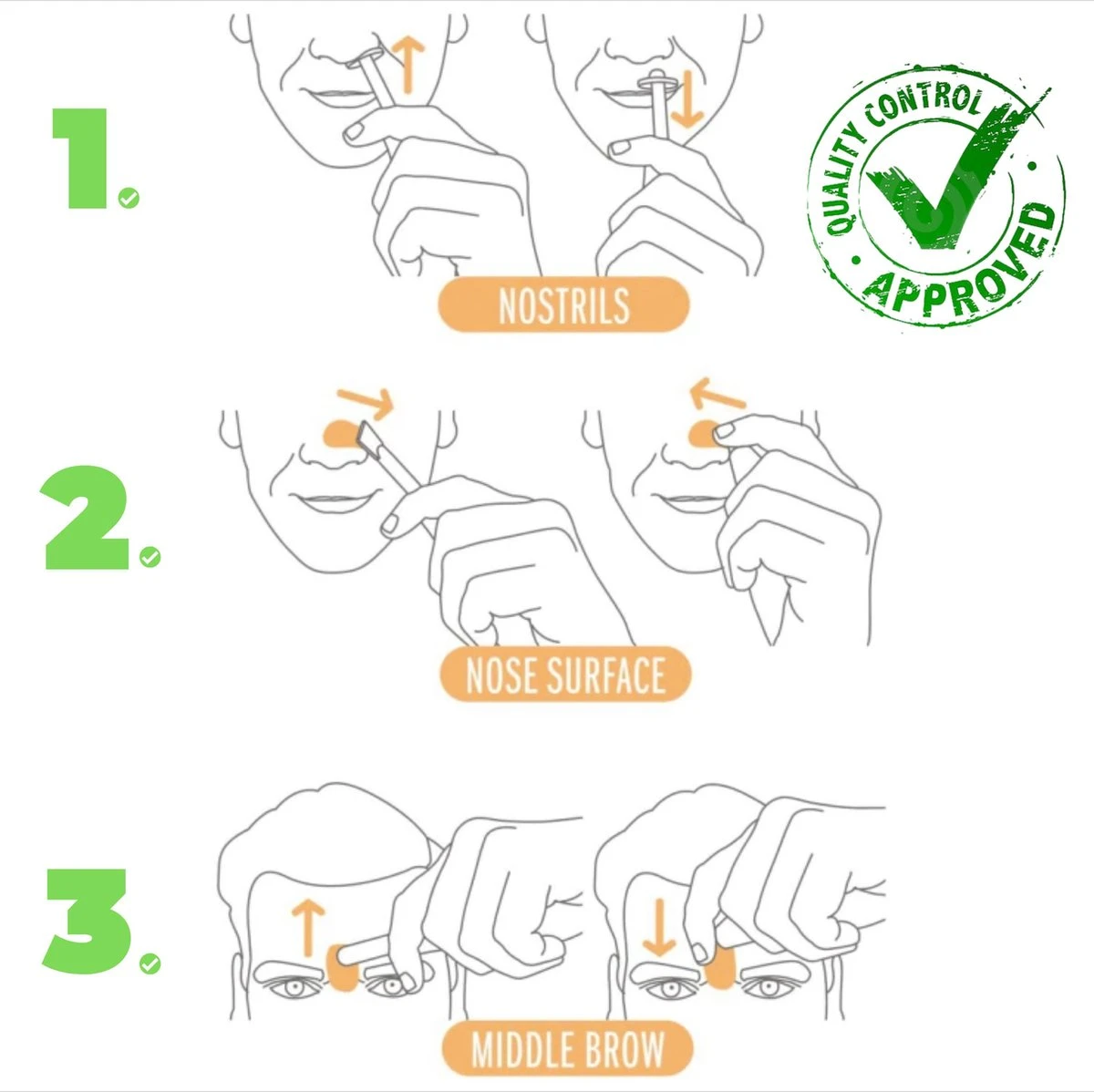 1.

NOSTRILS

QUALITY CONTROL APPROVED

2.

NOSE SURFACE

3.

MIDDLE BROW